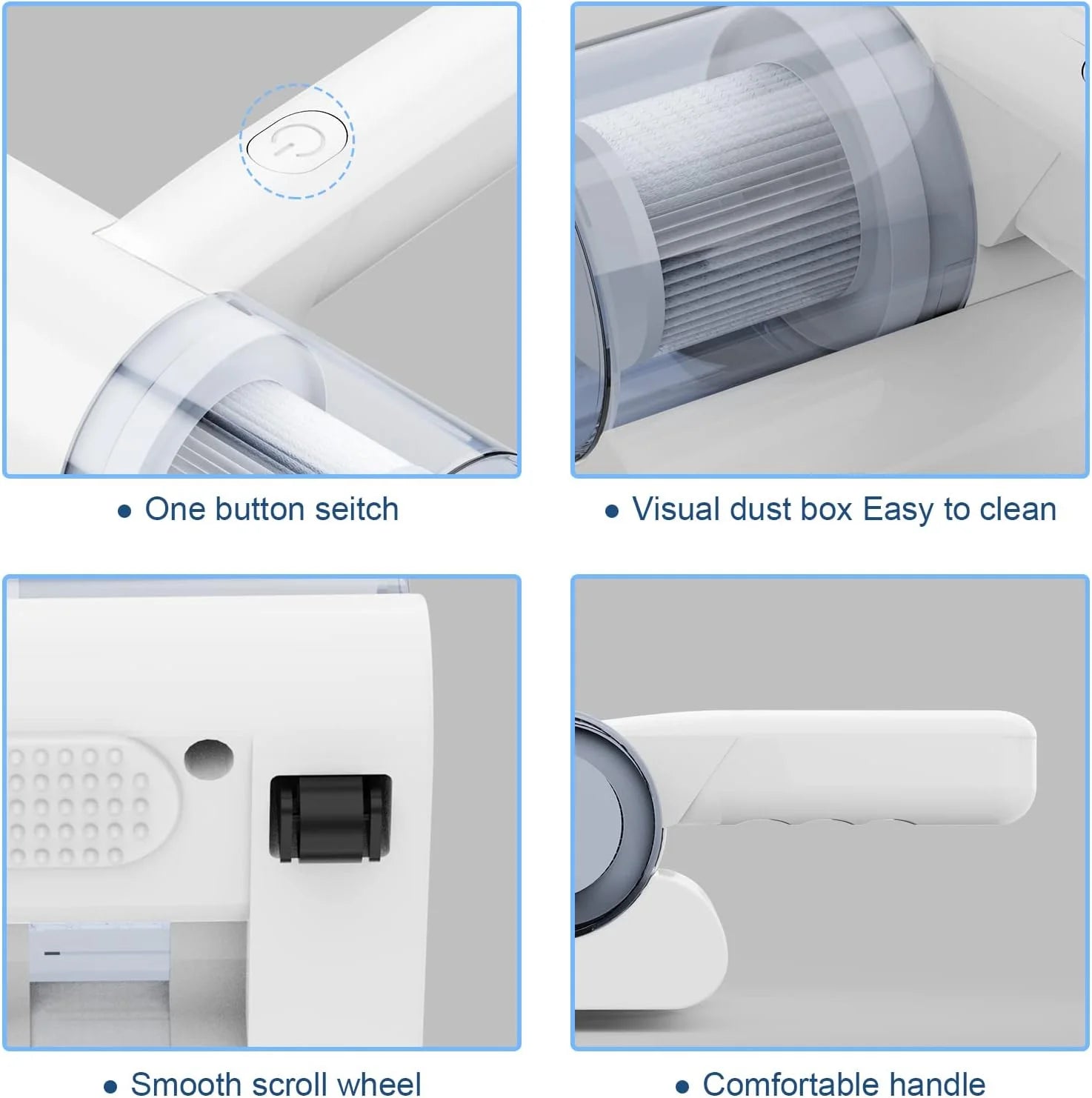 ● One button seitch

● Visual dust box Easy to clean

● Smooth scroll wheel

● Comfortable handle